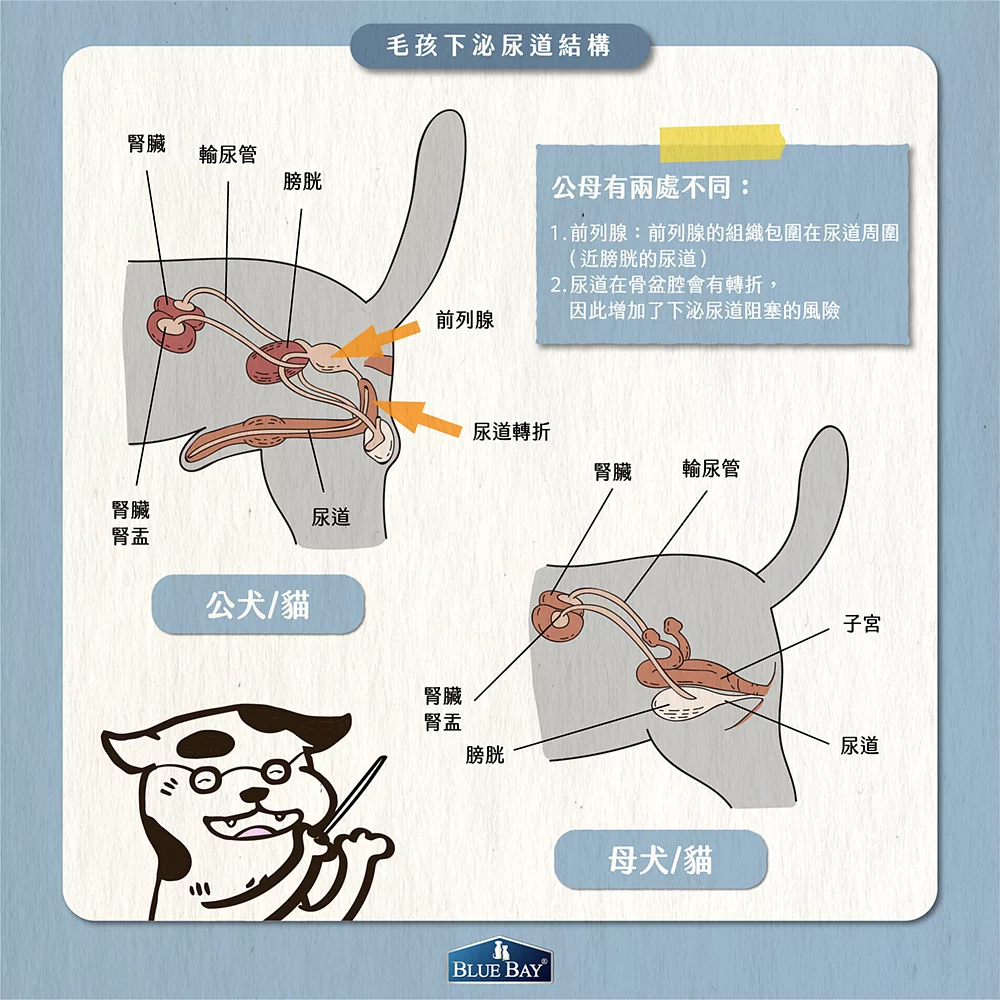 毛孩下泌尿道結構

腎臟
輸尿管
膀胱
前列腺
尿道轉折
腎臟
腎盂
尿道

公犬/貓

公母有兩處不同：

1. 前列腺：前列腺的組織包圍在尿道周圍（近膀胱的尿道）
2. 尿道在骨盆腔會有轉折，因此增加了下泌尿道阻塞的風險

腎臟
輸尿管
子宮
腎臟
腎盂
膀胱
尿道

母犬/貓

BLUE BAY®