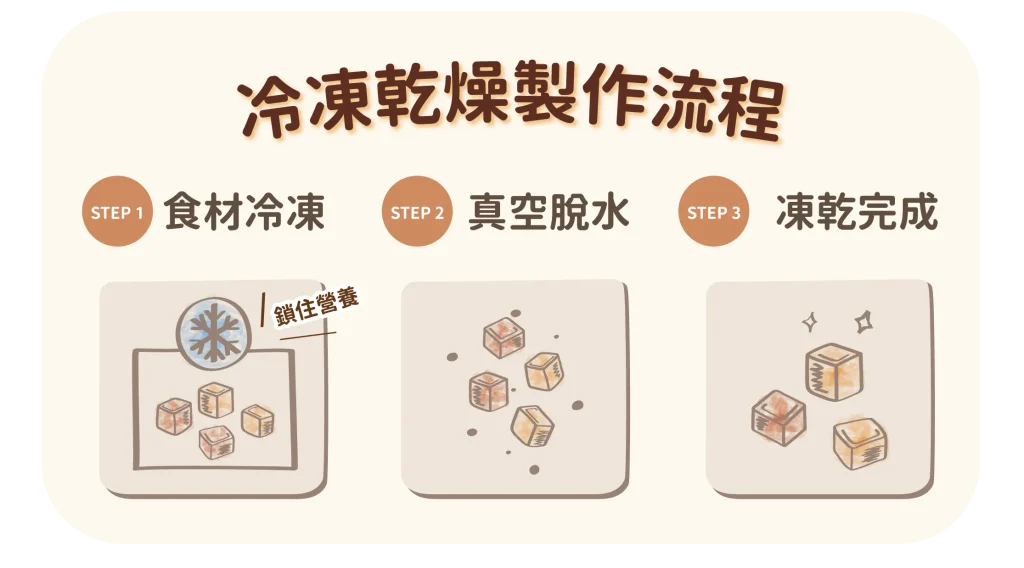 冷凍乾燥製作流程

STEP 1 食材冷凍

STEP 2 真空脫水

STEP 3 凍乾完成

鎖住營養