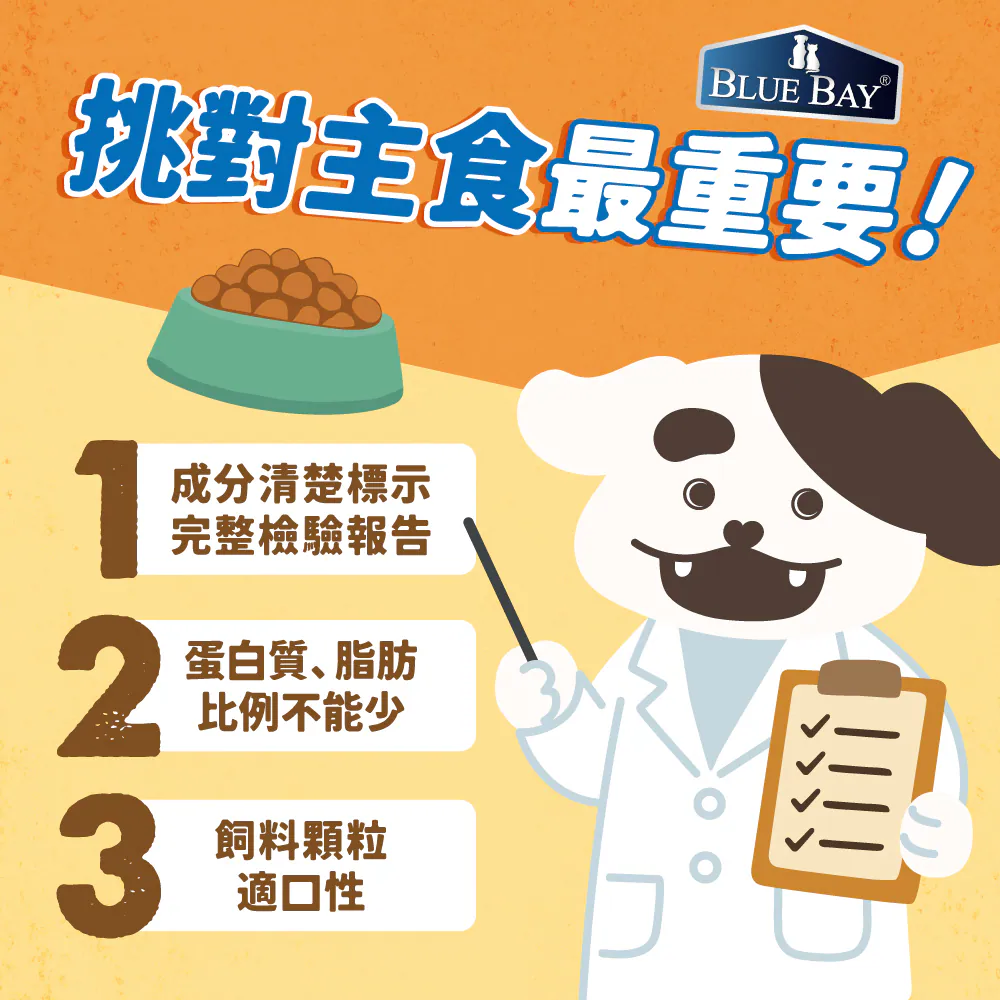 BLUE BAY®

挑對主食最重要!

1 成分清楚標示 完整檢驗報告

2 蛋白質、脂肪 比例不能少

3 飼料顆粒 適口性