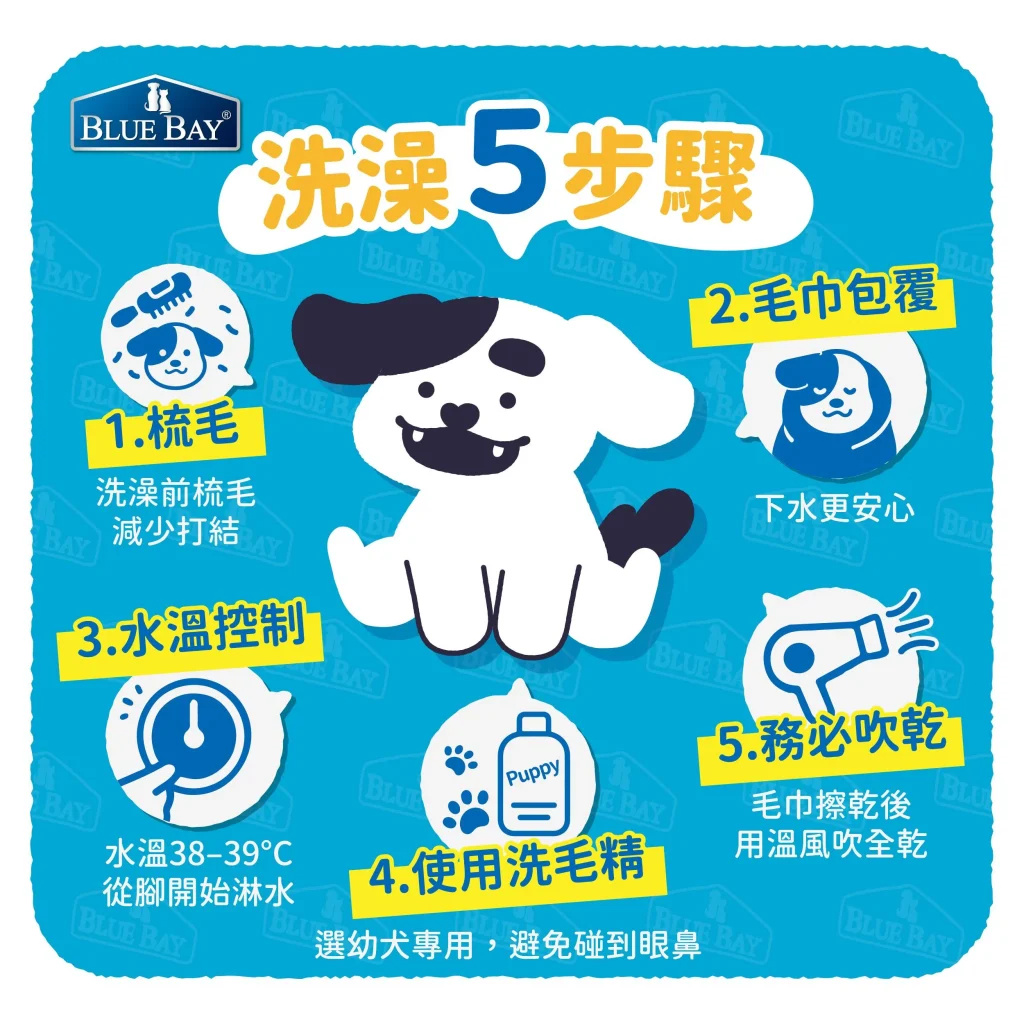 BLUE BAY®

洗澡5步驟

1.梳毛
洗澡前梳毛
減少打結

2.毛巾包覆
下水更安心

3.水溫控制
水溫38–39°C
從腳開始淋水

Puppy

4.使用洗毛精
選幼犬專用，避免碰到眼鼻

5.務必吹乾
毛巾擦乾後
用溫風吹全乾