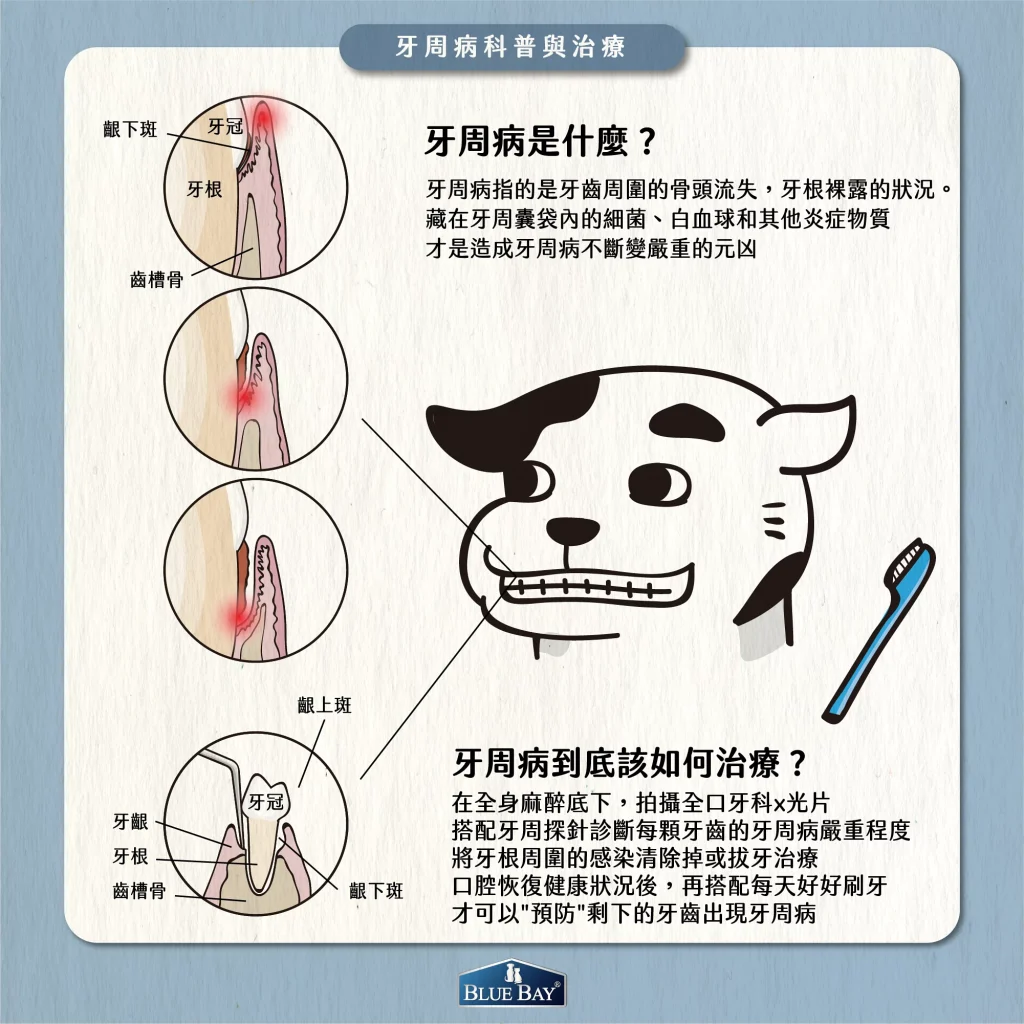 牙周病科普與治療

齦下斑
牙冠
牙根
齒槽骨

牙周病是什麼？

牙周病指的是牙齒周圍的骨頭流失，牙根裸露的狀況。
藏在牙周囊袋內的細菌、白血球和其他炎症物質
才是造成牙周病不斷變嚴重的元凶

齦上斑
牙冠
牙齦
牙根
齒槽骨
齦下斑

牙周病到底該如何治療？

在全身麻醉底下，拍攝全口牙科x光片
搭配牙周探針診斷每顆牙齒的牙周病嚴重程度
將牙根周圍的感染清除掉或拔牙治療
口腔恢復健康狀況後，再搭配每天好好刷牙
才可以"預防"剩下的牙齒出現牙周病

BLUE BAY®